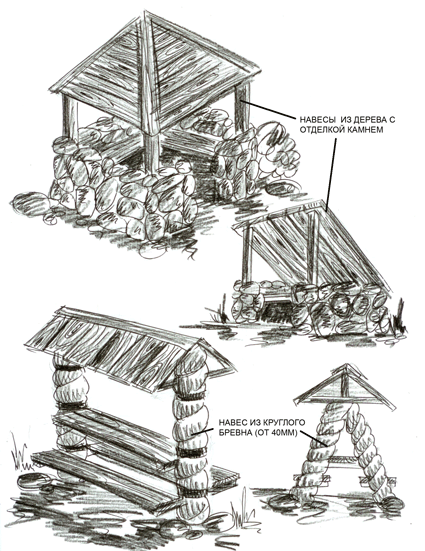 НАВЕСЫ ИЗ ДЕРЕВА С ОТДЕЛКОЙ КАМНЕМ

НАВЕС ИЗ КРУГЛОГО БРЕВНА (ОТ 40ММ)